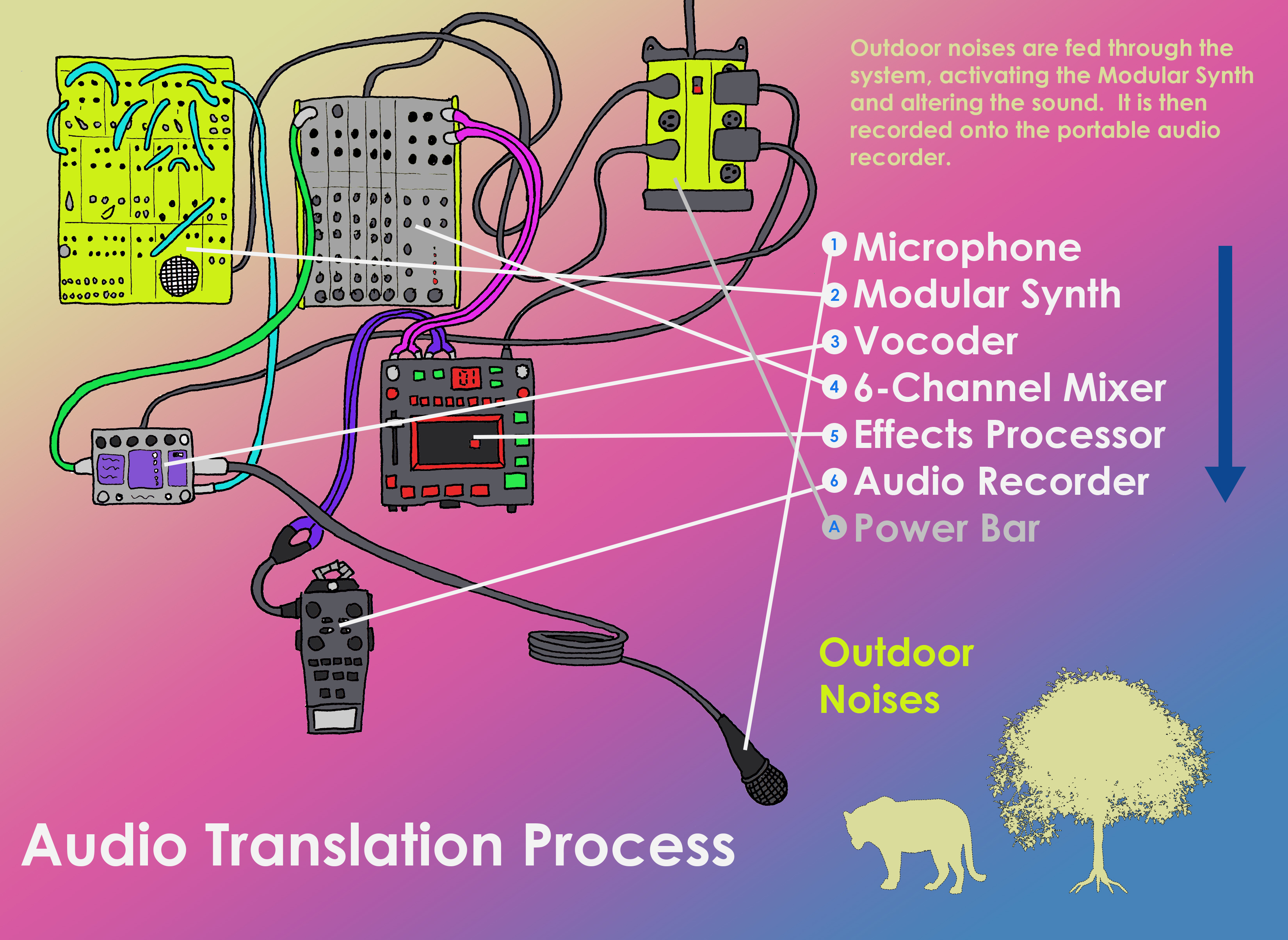 Outdoor noises are fed through the system, activating the Modular Synth and altering the sound. It is then recorded onto the portable audio recorder.

1 Microphone
2 Modular Synth
3 Vocoder
4 6-Channel Mixer
5 Effects Processor
6 Audio Recorder
A Power Bar

Outdoor Noises

Audio Translation Process